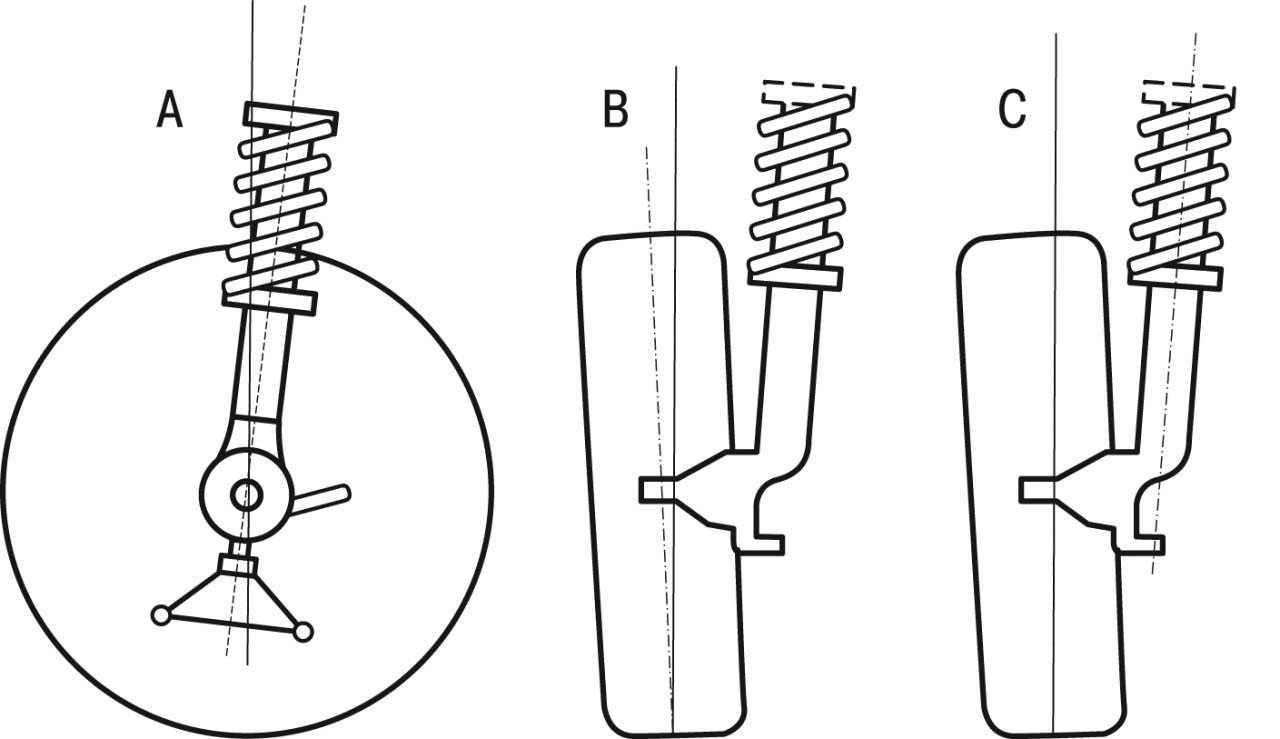 A

B

C