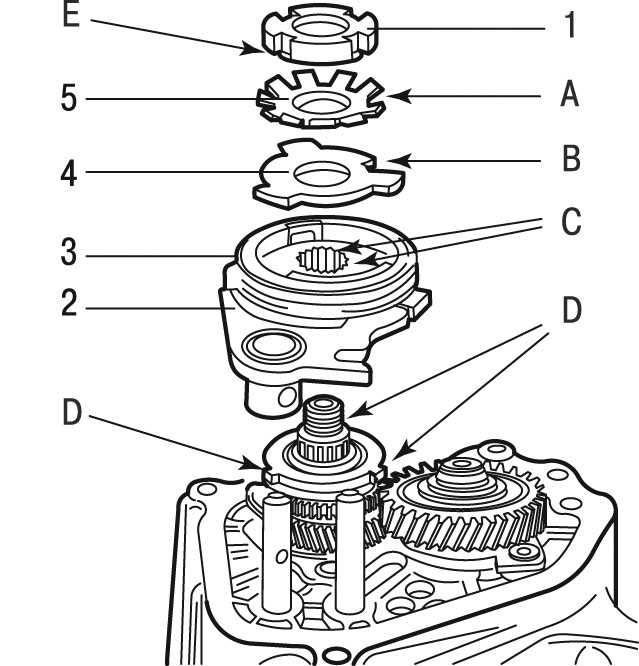 E
1
5
A
4
B
C
3
2
D
D