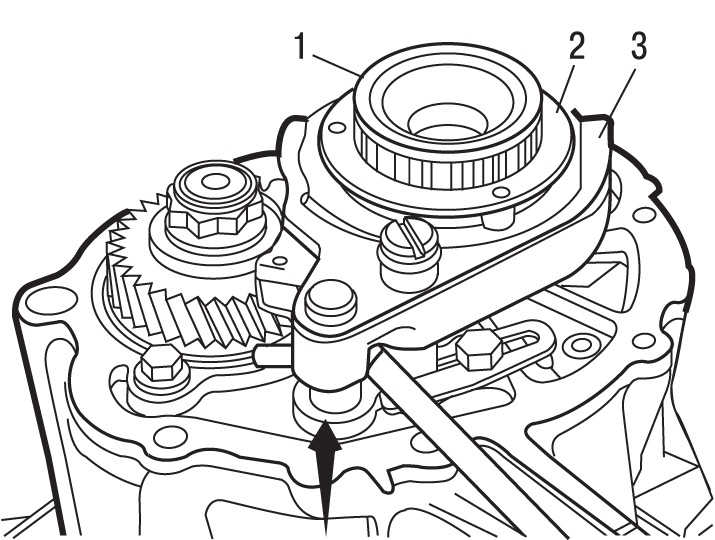 1
2
3