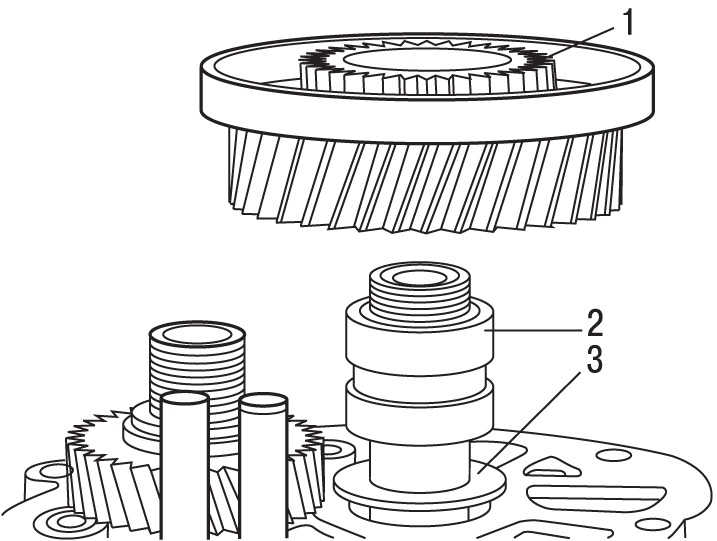 1
2
3