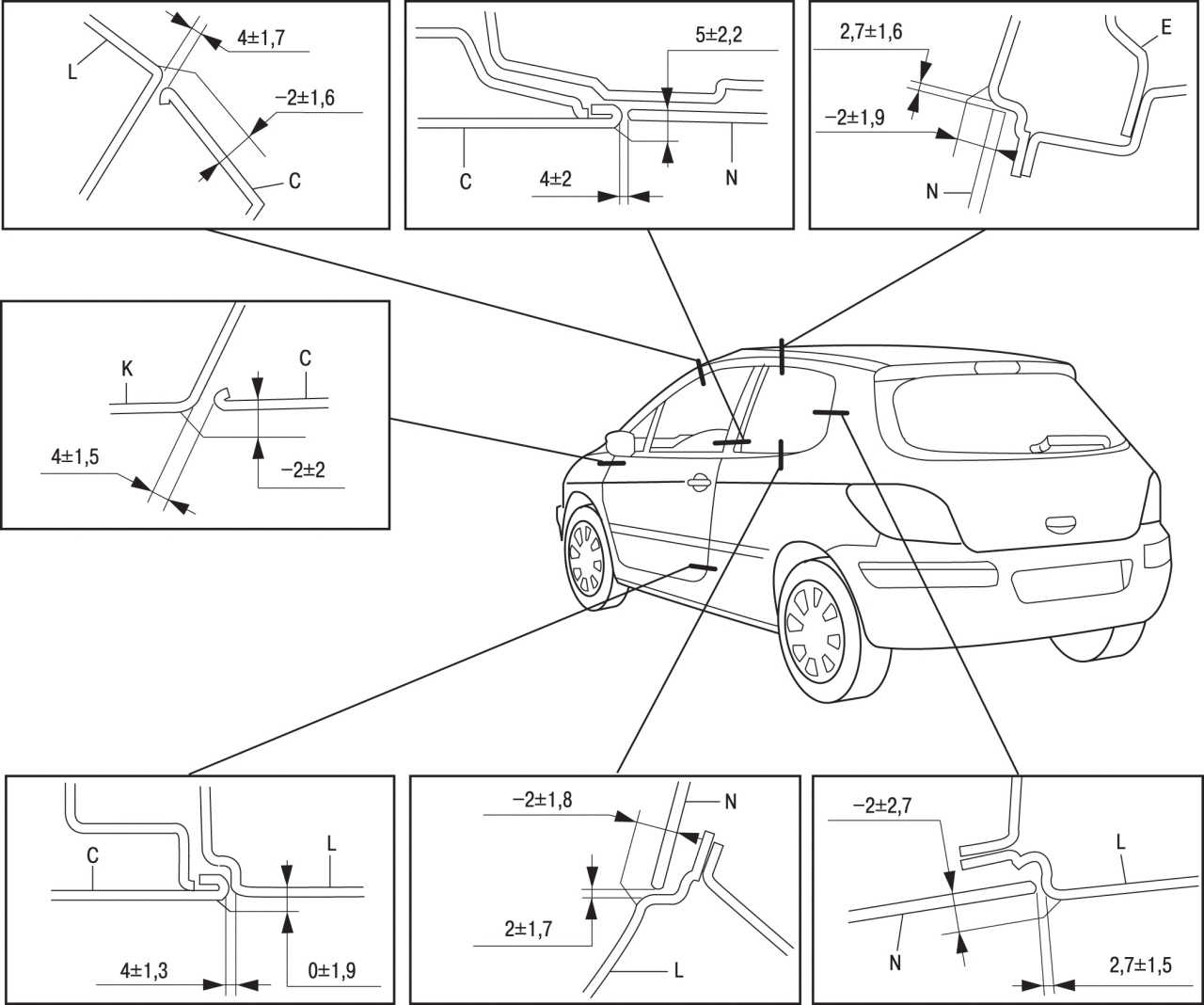 L
4±1,7
−2±1,6
C

5±2,2
C
4±2
N

2,7±1,6
E
−2±1,9
N

K
C
4±1,5
−2±2

C
L
4±1,3
0±1,9

−2±1,8
N
2±1,7
L

−2±2,7
L
N
2,7±1,5